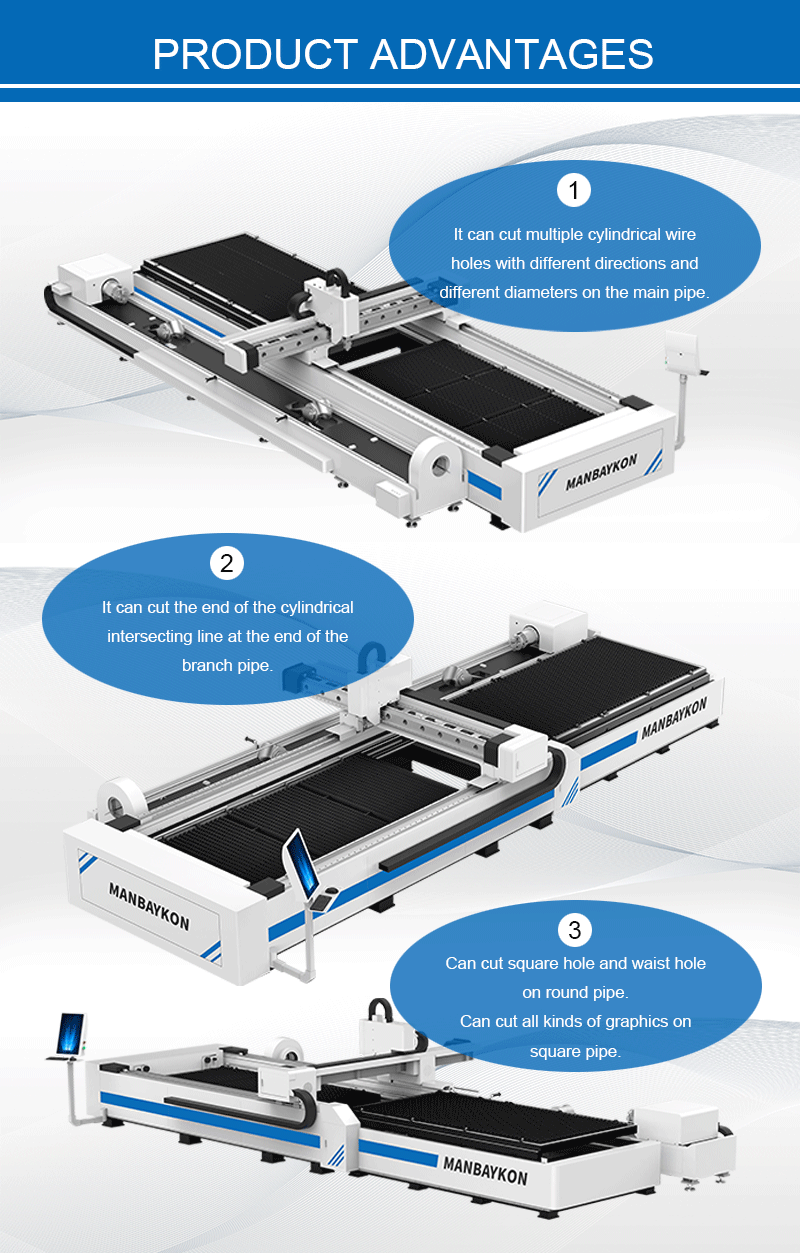 PRODUCT ADVANTAGES

1
It can cut multiple cylindrical wire holes with different directions and different diameters on the main pipe.

MANBAYKON

2
It can cut the end of the cylindrical intersecting line at the end of the branch pipe.

MANBAYKON

MANBAYKON

3
Can cut square hole and waist hole on round pipe.
Can cut all kinds of graphics on square pipe.

MANBAYKON